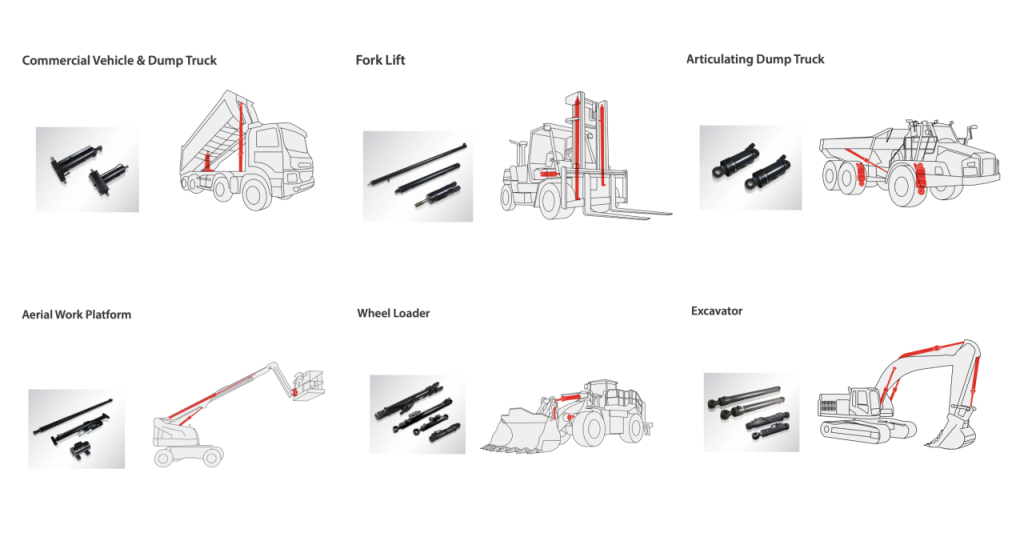 Commercial Vehicle & Dump Truck

Fork Lift

Articulating Dump Truck

Aerial Work Platform

Wheel Loader

Excavator